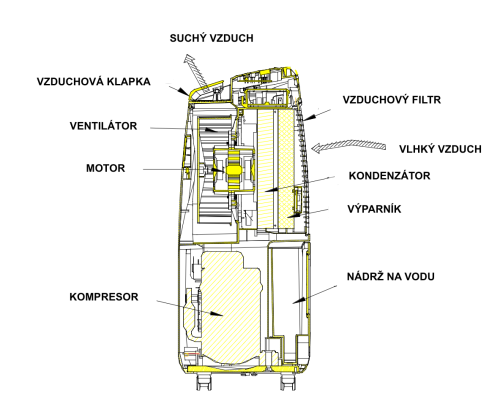 SUCHÝ VZDUCH

VZDUCHOVÁ KLAPKA

VZDUCHOVÝ FILTR

VENTILÁTOR

VLHKÝ VZDUCH

MOTOR

KONDENZÁTOR

VÝPARNÍK

NÁDRŽ NA VODU

KOMPRESOR